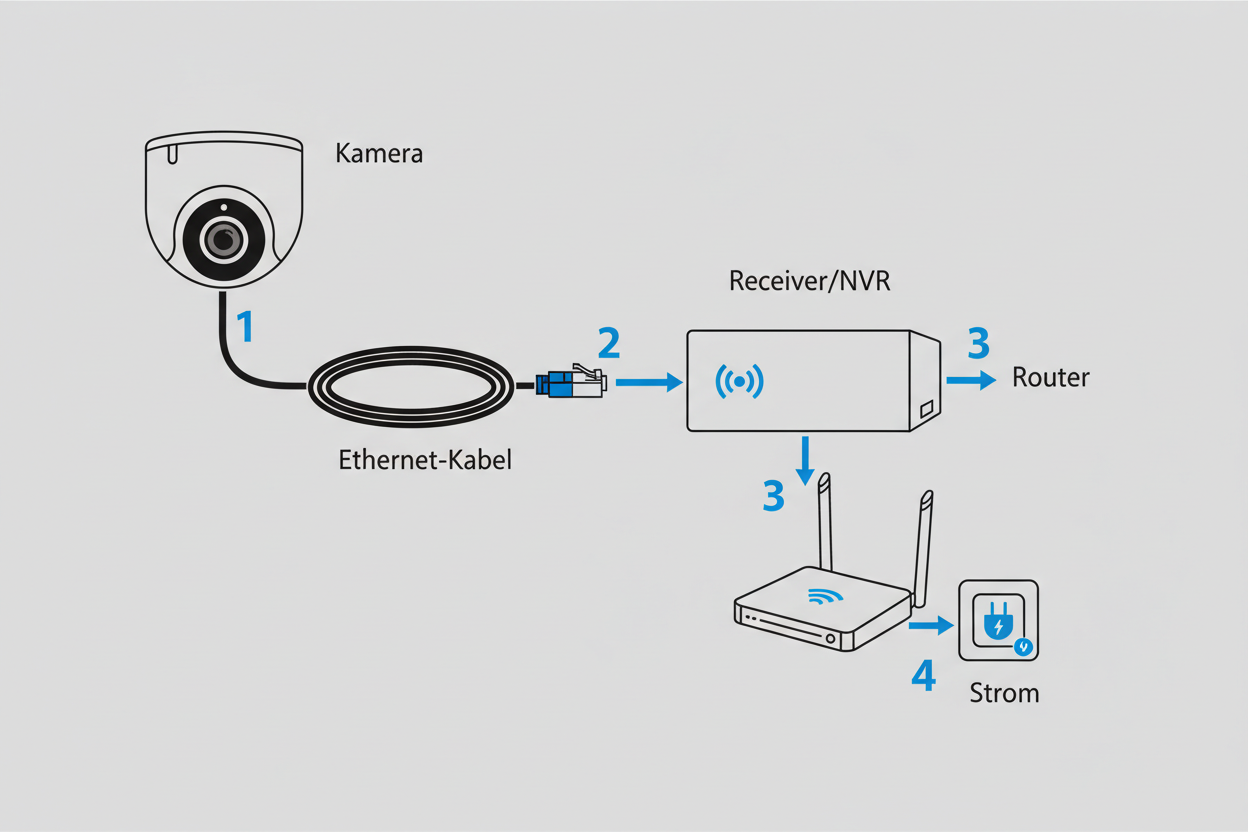 Kamera

1

Ethernet-Kabel

2

Receiver/NVR

3

Router

3

4

Strom